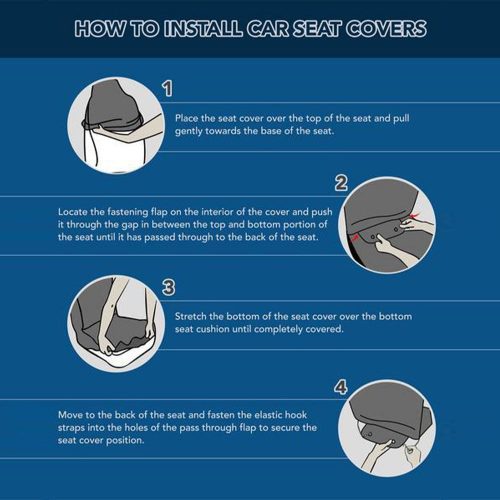 HOW TO INSTALL CAR SEAT COVERS

1

Place the seat cover over the top of the seat and pull gently towards the base of the seat.

2

Locate the fastening flap on the interior of the cover and push it through the gap in between the top and bottom portion of the seat until it has passed through to the back of the seat.

3

Stretch the bottom of the seat cover over the bottom seat cushion until completely covered.

4

Move to the back of the seat and fasten the elastic hook straps into the holes of the pass through flap to secure the seat cover position.